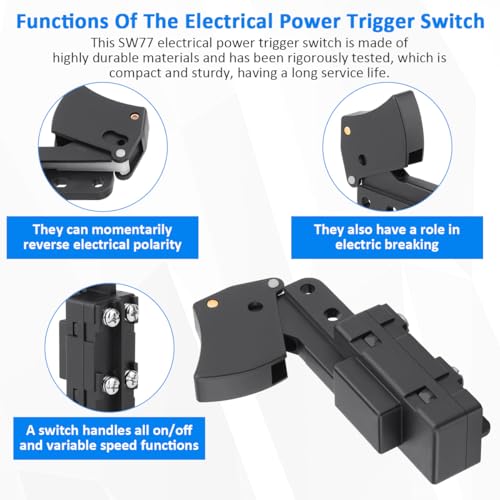 Functions Of The Electrical Power Trigger Switch

This SW77 electrical power trigger switch is made of highly durable materials and has been rigorously tested, which is compact and sturdy, having a long service life.

They can momentarily reverse electrical polarity

They also have a role in electric breaking

A switch handles all on/off and variable speed functions