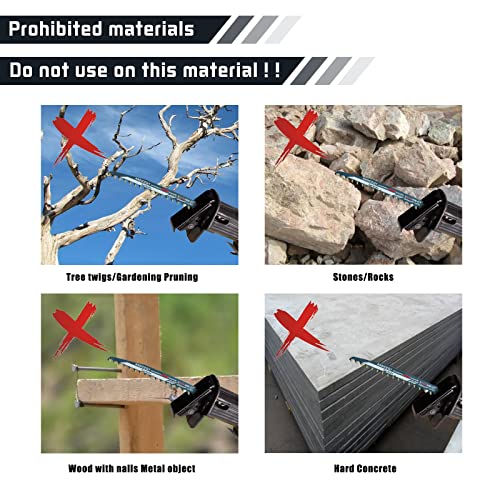 Prohibited materials

Do not use on this material ! !

Tree twigs/Gardening Pruning

Stones/Rocks

Wood with nails Metal object

Hard Concrete