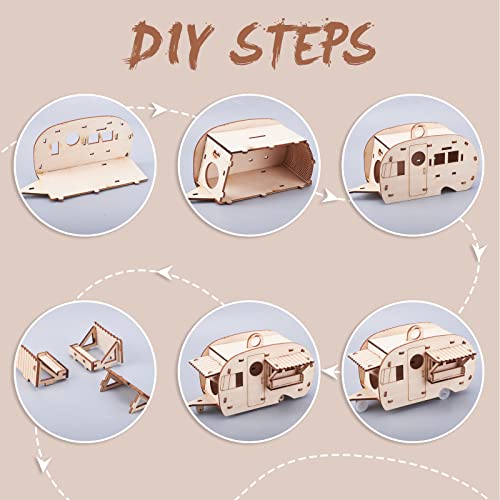 DIY STEPS