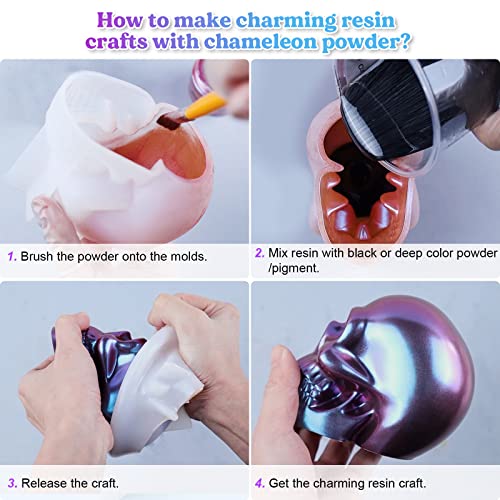 How to make charming resin crafts with chameleon powder?

1. Brush the powder onto the molds.

2. Mix resin with black or deep color powder /pigment.

3. Release the craft.

4. Get the charming resin craft.