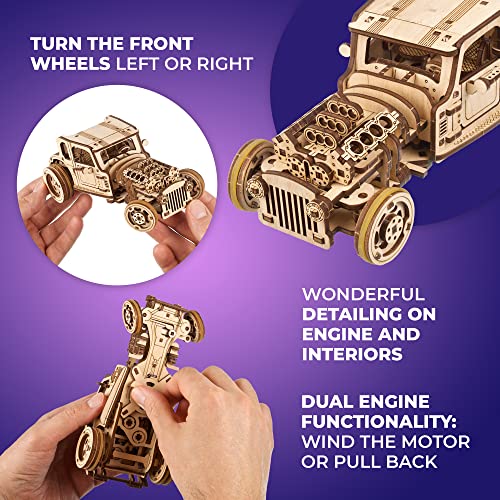 TURN THE FRONT WHEELS LEFT OR RIGHT

WONDERFUL DETAILING ON ENGINE AND INTERIORS

DUAL ENGINE FUNCTIONALITY: WIND THE MOTOR OR PULL BACK