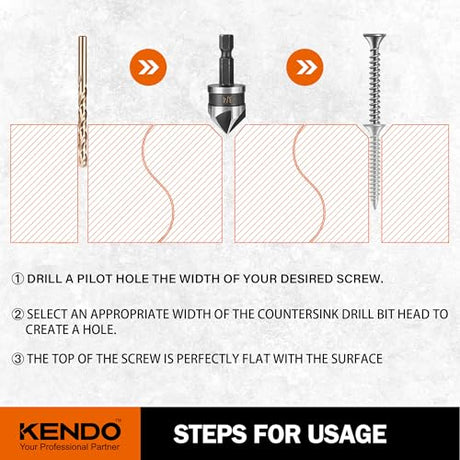 ① DRILL A PILOT HOLE THE WIDTH OF YOUR DESIRED SCREW.

② SELECT AN APPROPRIATE WIDTH OF THE COUNTERSINK DRILL BIT HEAD TO CREATE A HOLE.

③ THE TOP OF THE SCREW IS PERFECTLY FLAT WITH THE SURFACE

KENDO™
Your Professional Partner

STEPS FOR USAGE