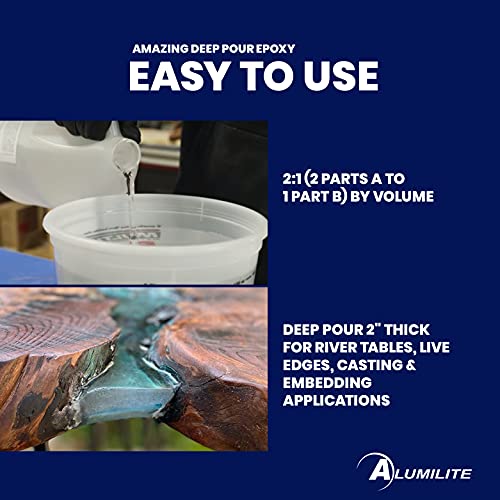 AMAZING DEEP POUR EPOXY
EASY TO USE

2:1 (2 PARTS A TO 1 PART B) BY VOLUME

DEEP POUR 2" THICK FOR RIVER TABLES, LIVE EDGES, CASTING & EMBEDDING APPLICATIONS

ALUMILITE