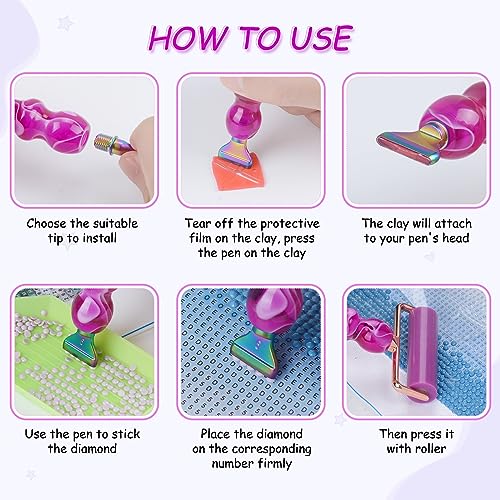 HOW TO USE

Choose the suitable tip to install

Tear off the protective film on the clay, press the pen on the clay

The clay will attach to your pen's head

Use the pen to stick the diamond

Place the diamond on the corresponding number firmly

Then press it with roller