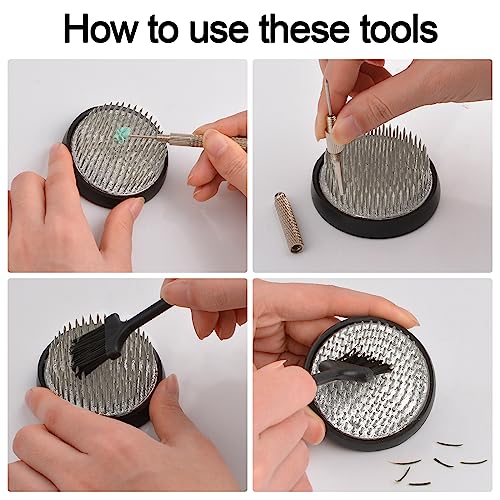 How to use these tools