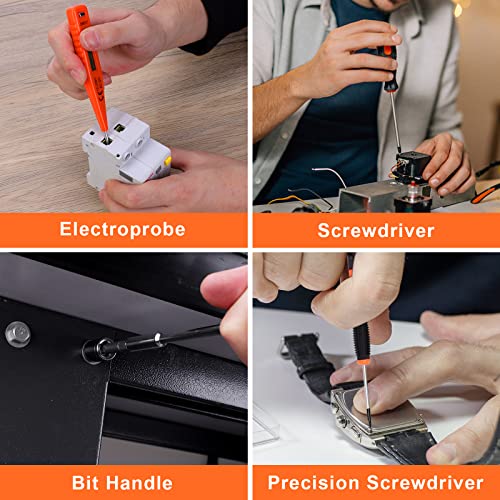 Electroprobe

Screwdriver

Bit Handle

Precision Screwdriver