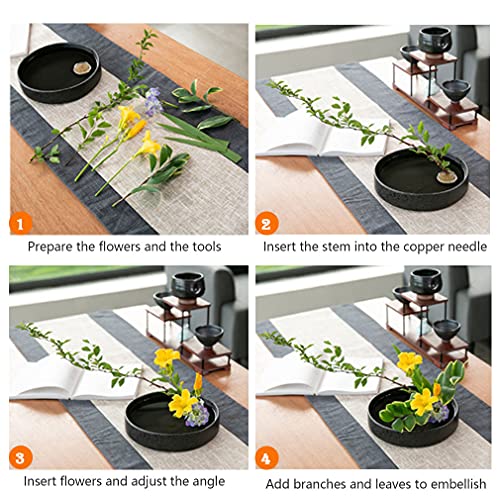 1
Prepare the flowers and the tools

2
Insert the stem into the copper needle

3
Insert flowers and adjust the angle

4
Add branches and leaves to embellish