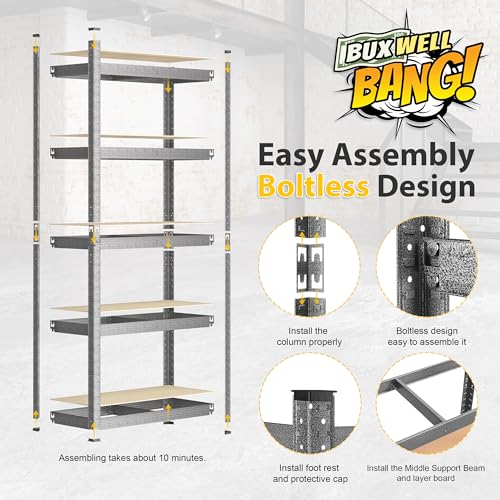 BUX WELL
BANG!

Easy Assembly
Boltless Design

Install the column properly

Boltless design easy to assemble it

Install foot rest and protective cap

Install the Middle Support Beam and layer board

Assembling takes about 10 minutes.