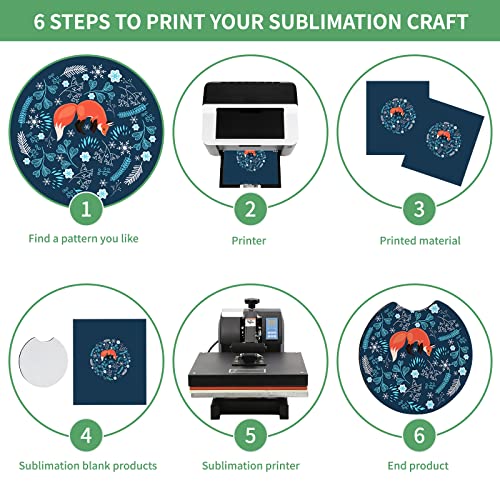 6 STEPS TO PRINT YOUR SUBLIMATION CRAFT

1
Find a pattern you like

2
Printer

3
Printed material

4
Sublimation blank products

5
Sublimation printer

6
End product