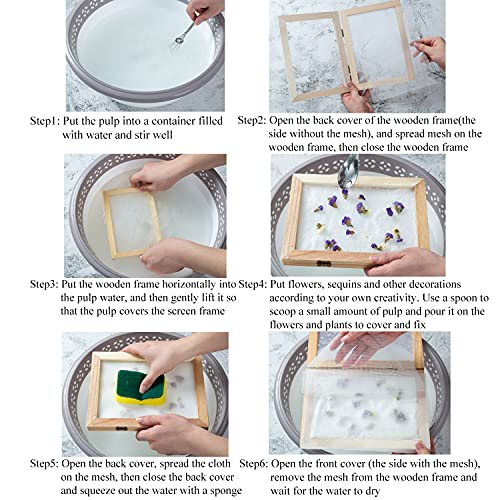 Step1: Put the pulp into a container filled with water and stir well

Step2: Open the back cover of the wooden frame(the side without the mesh), and spread mesh on the wooden frame, then close the wooden frame

Step3: Put the wooden frame horizontally into the pulp water, and then gently lift it so that the pulp covers the screen frame

Step4: Put flowers, sequins and other decorations according to your own creativity. Use a spoon to scoop a small amount of pulp and pour it on the flowers and plants to cover and fix

Step5: Open the back cover, spread the cloth on the mesh, then close the back cover and squeeze out the water with a sponge

Step6: Open the front cover (the side with the mesh), remove the mesh from the wooden frame and wait for the water to dry