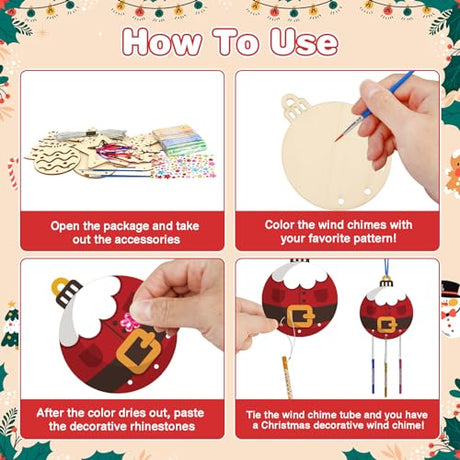 How To Use

Open the package and take out the accessories

Color the wind chimes with your favorite pattern!

After the color dries out, paste the decorative rhinestones

Tie the wind chime tube and you have a Christmas decorative wind chime!