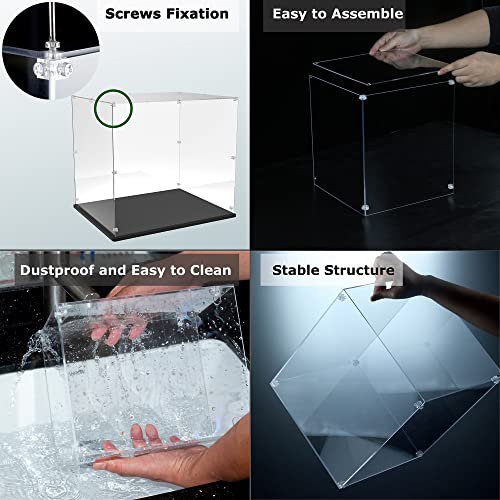 Screws Fixation

Easy to Assemble

Dustproof and Easy to Clean

Stable Structure