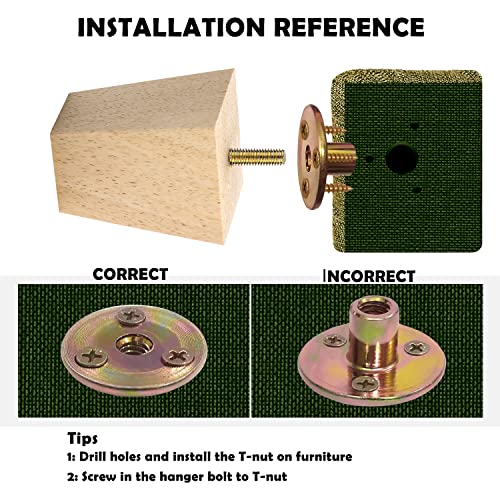 INSTALLATION REFERENCE

CORRECT

INCORRECT

Tips

1: Drill holes and install the T-nut on furniture

2: Screw in the hanger bolt to T-nut