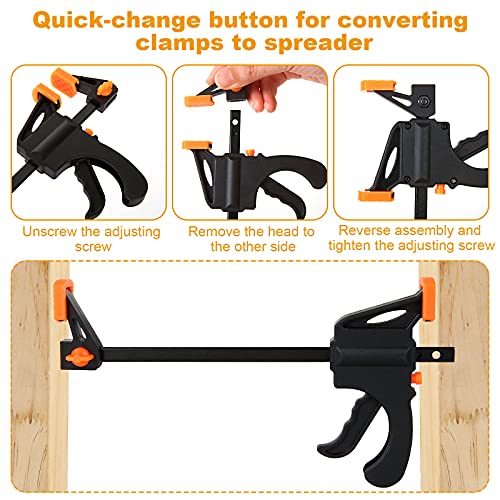 Quick-change button for converting clamps to spreader

Unscrew the adjusting screw

Remove the head to the other side

Reverse assembly and tighten the adjusting screw