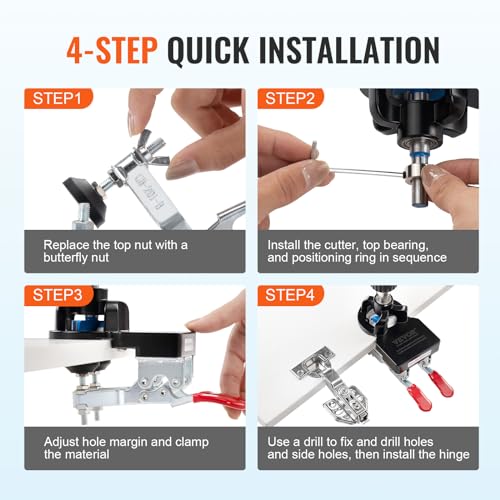 4-STEP QUICK INSTALLATION

STEP1

GH-201-B

Replace the top nut with a butterfly nut

STEP2

Install the cutter, top bearing, and positioning ring in sequence

STEP3

Adjust hole margin and clamp the material

STEP4

VEVOR

Use a drill to fix and drill holes and side holes, then install the hinge