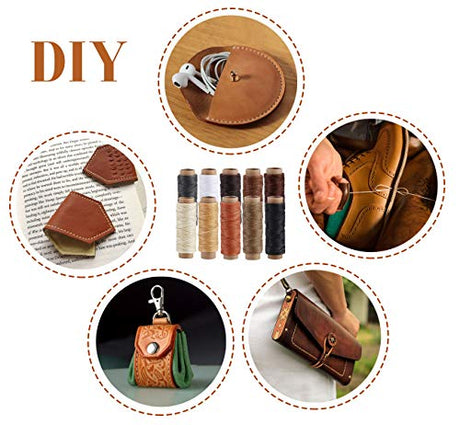 DIY