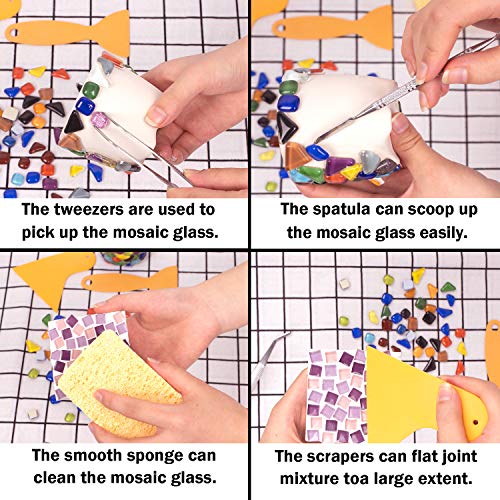 The tweezers are used to pick up the mosaic glass.

The spatula can scoop up the mosaic glass easily.

The smooth sponge can clean the mosaic glass.

The scrapers can flat joint mixture toa large extent.