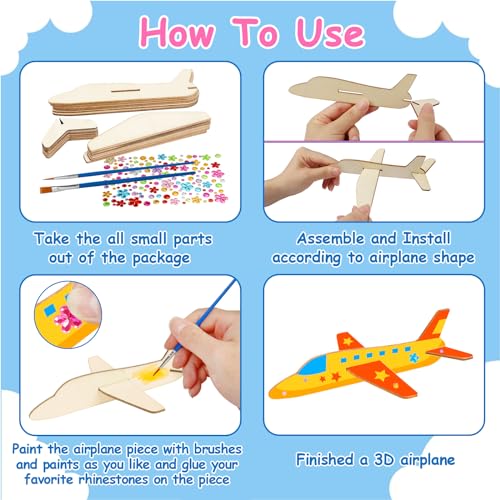 How To Use

Take the all small parts out of the package

Assemble and Install according to airplane shape

Paint the airplane piece with brushes and paints as you like and glue your favorite rhinestones on the piece

Finished a 3D airplane