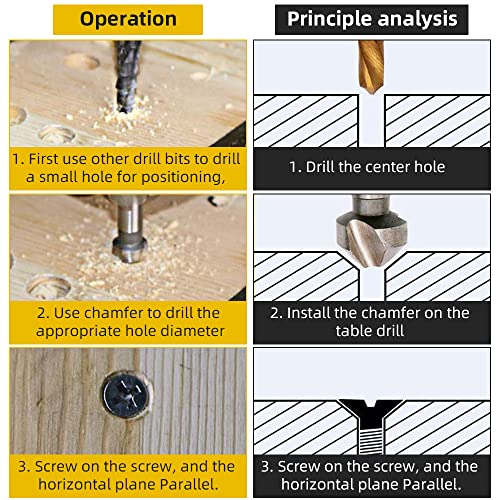 Operation

1. First use other drill bits to drill a small hole for positioning,

2. Use chamfer to drill the appropriate hole diameter

3. Screw on the screw, and the horizontal plane Parallel.

Principle analysis

1. Drill the center hole

2. Install the chamfer on the table drill

3. Screw on the screw, and the horizontal plane Parallel.