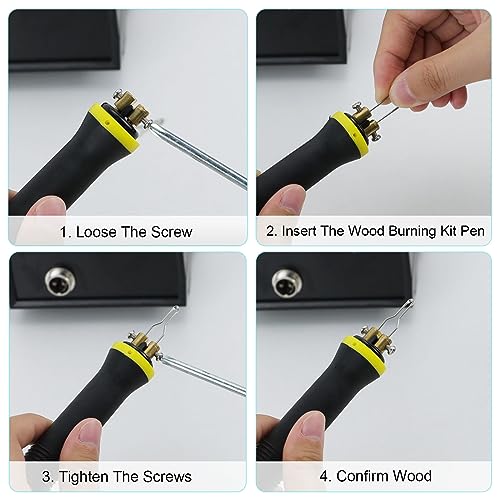 1. Loose The Screw

2. Insert The Wood Burning Kit Pen

3. Tighten The Screws

4. Confirm Wood