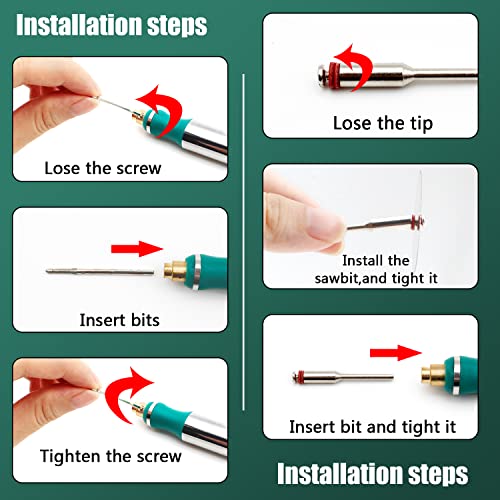 Installation steps

Lose the screw

Insert bits

Tighten the screw

Lose the tip

Install the sawbit,and tight it

Insert bit and tight it

Installation steps