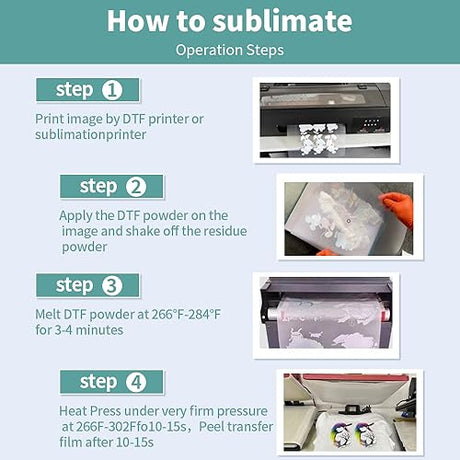 How to sublimate
Operation Steps

step 1
Print image by DTF printer or sublimationprinter

step 2
Apply the DTF powder on the image and shake off the residue powder

step 3
Melt DTF powder at 266°F-284°F for 3-4 minutes

step 4
Heat Press under very firm pressure at 266F-302Ffo10-15s，Peel transfer film after 10-15s