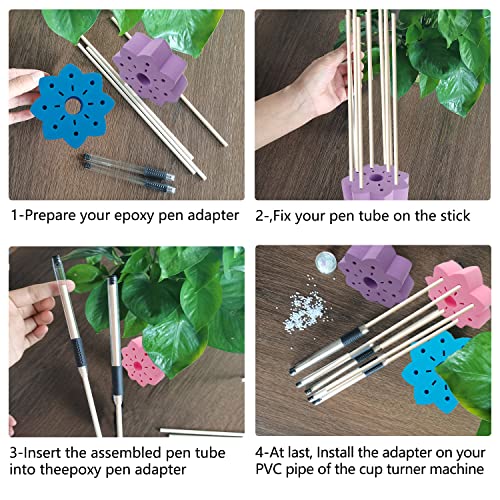 1-Prepare your epoxy pen adapter

2-,Fix your pen tube on the stick

3-Insert the assembled pen tube into theepoxy pen adapter

4-At last, Install the adapter on your PVC pipe of the cup turner machine