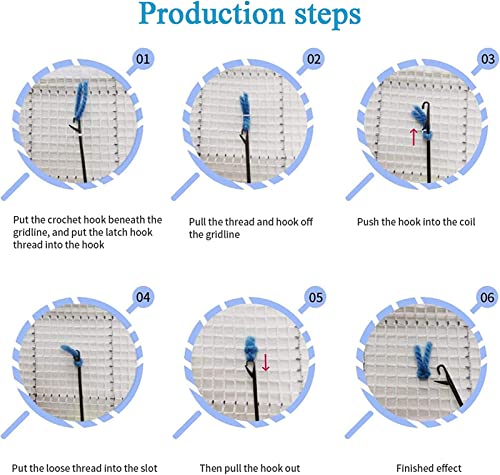 Production steps

01

Put the crochet hook beneath the gridline, and put the latch hook thread into the hook

02

Pull the thread and hook off the gridline

03

Push the hook into the coil

04

Put the loose thread into the slot

05

Then pull the hook out

06

Finished effect