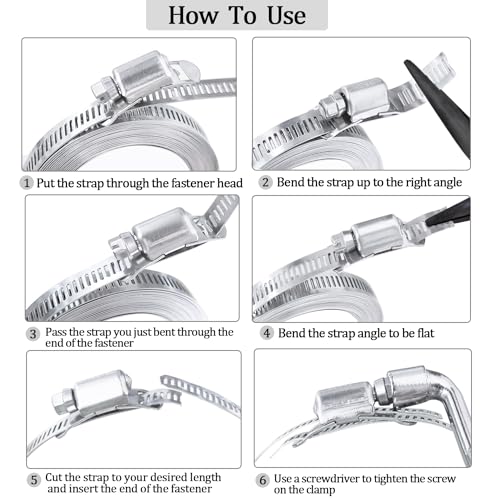 How To Use

1 Put the strap through the fastener head

2 Bend the strap up to the right angle

3 Pass the strap you just bent through the end of the fastener

4 Bend the strap angle to be flat

5 Cut the strap to your desired length and insert the end of the fastener

6 Use a screwdriver to tighten the screw on the clamp