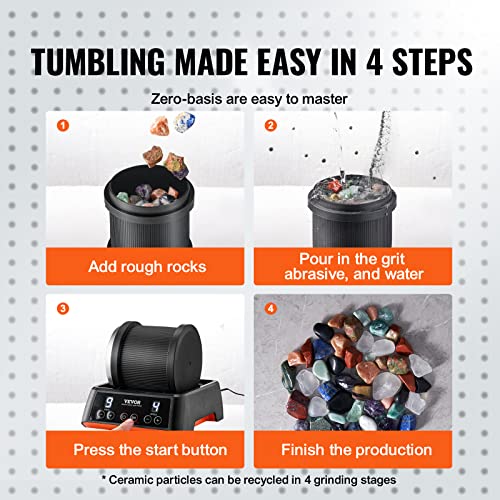 TUMBLING MADE EASY IN 4 STEPS

Zero-basis are easy to master

1

Add rough rocks

2

Pour in the grit abrasive, and water

3

9

VEVOR

4

Press the start button

4

Finish the production

* Ceramic particles can be recycled in 4 grinding stages