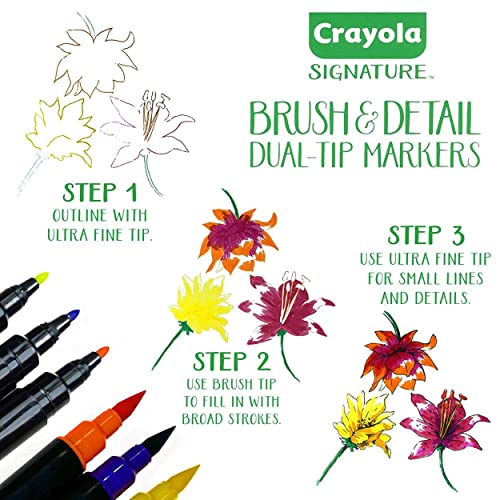 Crayola
SIGNATURE™

BRUSH & DETAIL
DUAL-TIP MARKERS

STEP 1
OUTLINE WITH ULTRA FINE TIP.

STEP 2
USE BRUSH TIP TO FILL IN WITH BROAD STROKES.

STEP 3
USE ULTRA FINE TIP FOR SMALL LINES AND DETAILS.