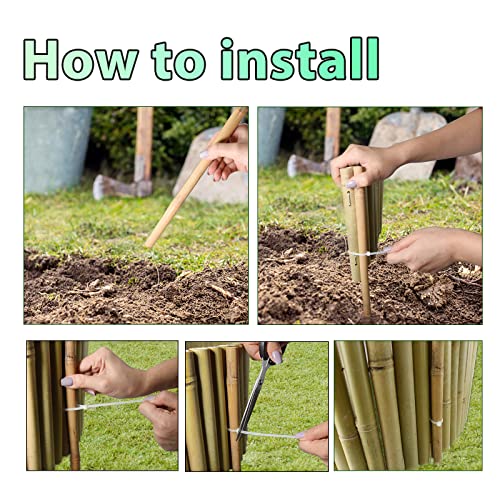 How to install