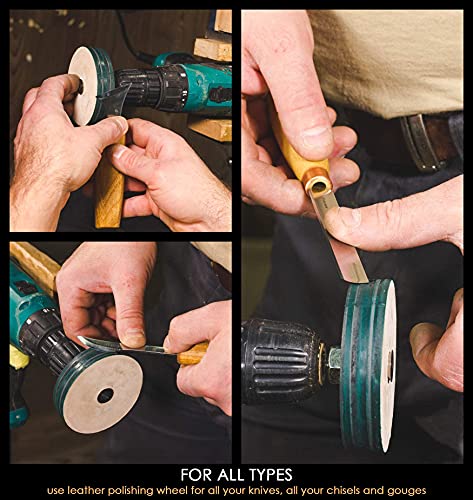 FOR ALL TYPES
use leather polishing wheel for all your knives, all your chisels and gouges