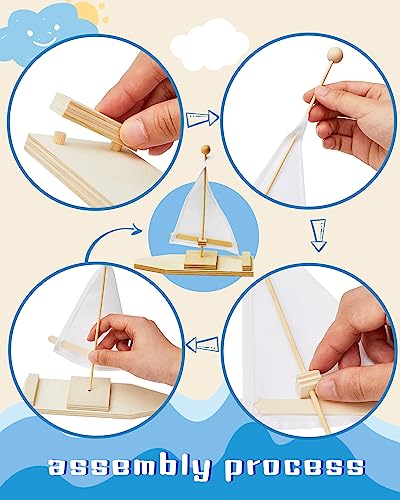 assembly process