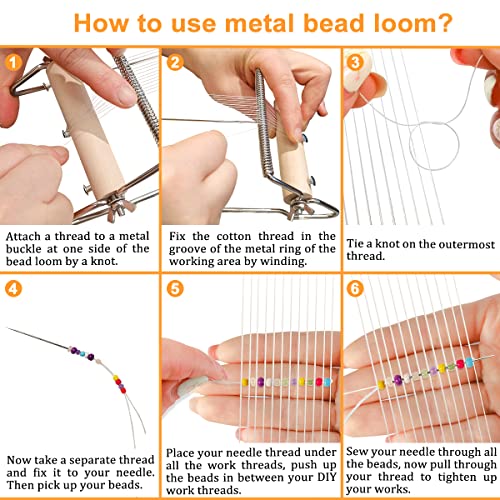 How to use metal bead loom?

1
Attach a thread to a metal buckle at one side of the bead loom by a knot.

2
Fix the cotton thread in the groove of the metal ring of the working area by winding.

3
Tie a knot on the outermost thread.

4
Now take a separate thread and fix it to your needle. Then pick up your beads.

5
Place your needle thread under all the work threads, push up the beads in between your DIY work threads.

6
Sew your needle through all the beads, now pull through your thread to tighten up your works.