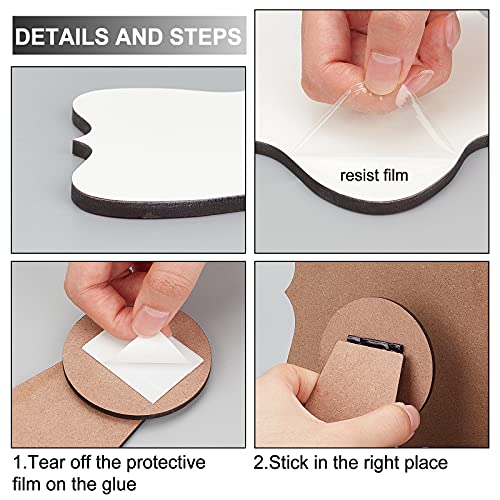 DETAILS AND STEPS

resist film

1.Tear off the protective film on the glue

2.Stick in the right place