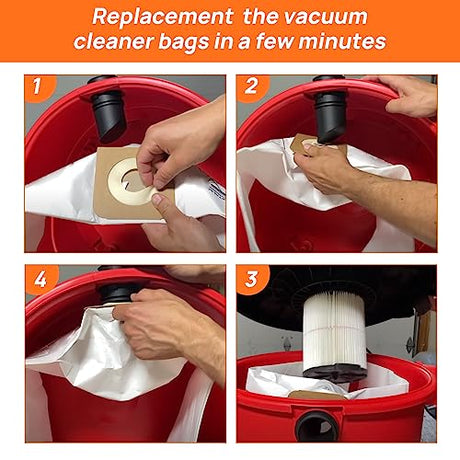 Replacement the vacuum cleaner bags in a few minutes

1

2

4

3