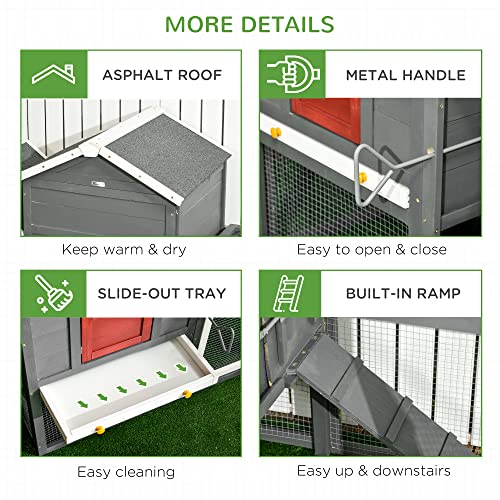 MORE DETAILS

ASPHALT ROOF

Keep warm & dry

METAL HANDLE

Easy to open & close

SLIDE-OUT TRAY

Easy cleaning

BUILT-IN RAMP

Easy up & downstairs