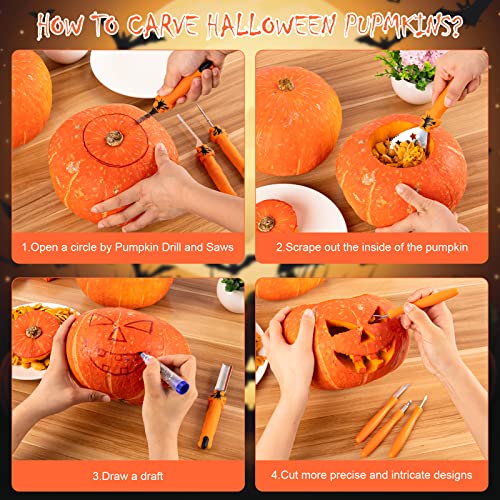 HOW TO CARVE HALLOWEEN PUPMKINS?

1.Open a circle by Pumpkin Drill and Saws

2.Scrape out the inside of the pumpkin

3.Draw a draft

4.Cut more precise and intricate designs