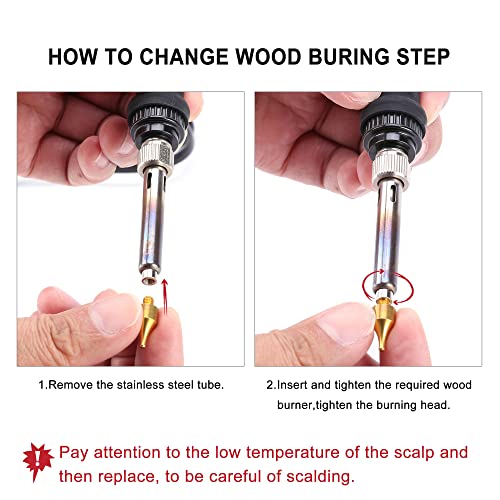 HOW TO CHANGE WOOD BURING STEP

1.Remove the stainless steel tube.

2.Insert and tighten the required wood burner,tighten the burning head.

!

Pay attention to the low temperature of the scalp and then replace, to be careful of scalding.