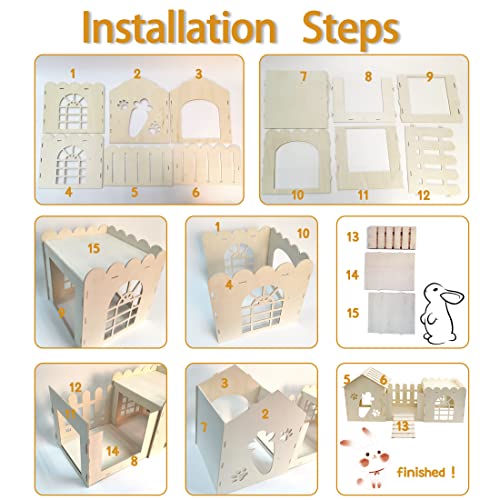 Installation Steps

1 2 3
4 5 6

7 8 9
10 11 12

15
9

1 10
4

13
14
15

12
11
14 8

3
2
7

5 6
13
finished !