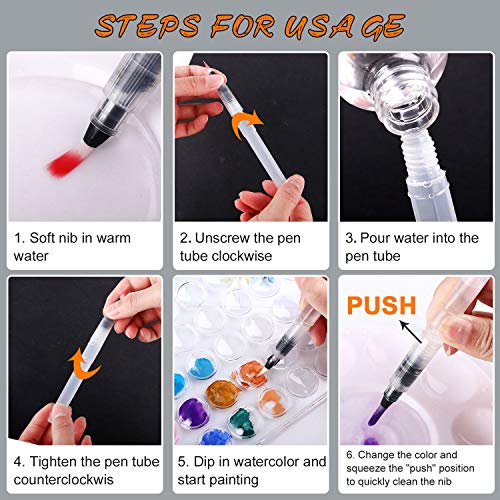 STEPS FOR USAGE

1. Soft nib in warm water

2. Unscrew the pen tube clockwise

3. Pour water into the pen tube

4. Tighten the pen tube counterclockwis

5. Dip in watercolor and start painting

PUSH

6. Change the color and squeeze the "push" position to quickly clean the nib