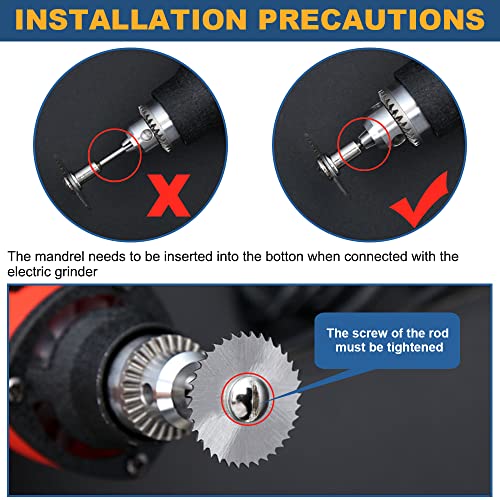 INSTALLATION PRECAUTIONS

The mandrel needs to be inserted into the botton when connected with the electric grinder

The screw of the rod must be tightened