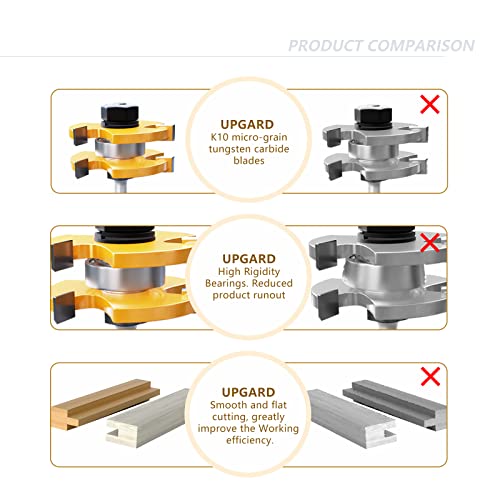 PRODUCT COMPARISON

UPGARD
K10 micro-grain tungsten carbide blades

UPGARD
High Rigidity Bearings. Reduced product runout

UPGARD
Smooth and flat cutting, greatly improve the Working efficiency.