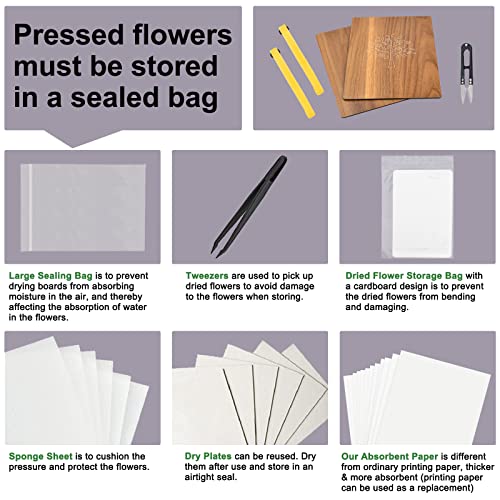 Pressed flowers must be stored in a sealed bag

Large Sealing Bag is to prevent drying boards from absorbing moisture in the air, and thereby affecting the absorption of water in the flowers.

Tweezers are used to pick up dried flowers to avoid damage to the flowers when storing.

Dried Flower Storage Bag with a cardboard design is to prevent the dried flowers from bending and damaging.

Sponge Sheet is to cushion the pressure and protect the flowers.

Dry Plates can be reused. Dry them after use and store in an airtight seal.

Our Absorbent Paper is different from ordinary printing paper, thicker & more absorbent (printing paper can be used as a replacement)