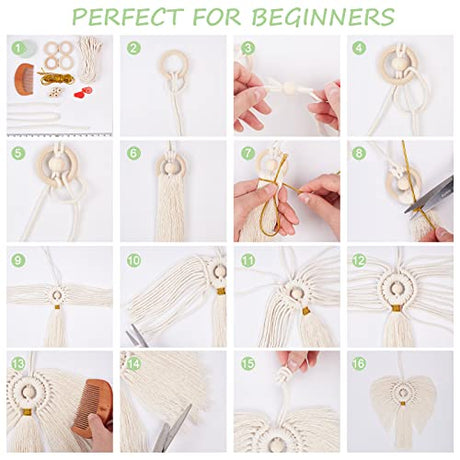 PERFECT FOR BEGINNERS

1

2

3

4

5

6

7

8

9

10

11

12

13

14

15

16