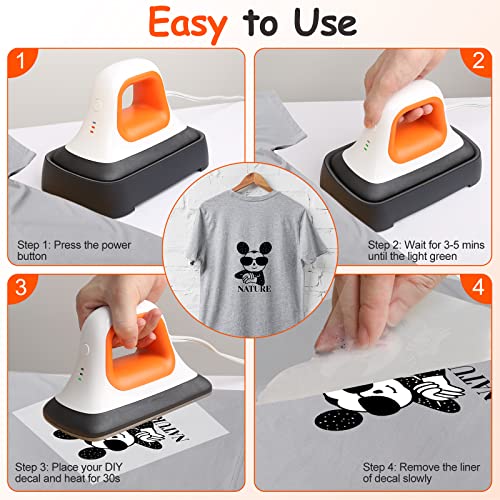 Easy to Use

1

Step 1: Press the power button

2

Step 2: Wait for 3-5 mins until the light green

NATURE

3

Step 3: Place your DIY decal and heat for 30s

4

Step 4: Remove the liner of decal slowly