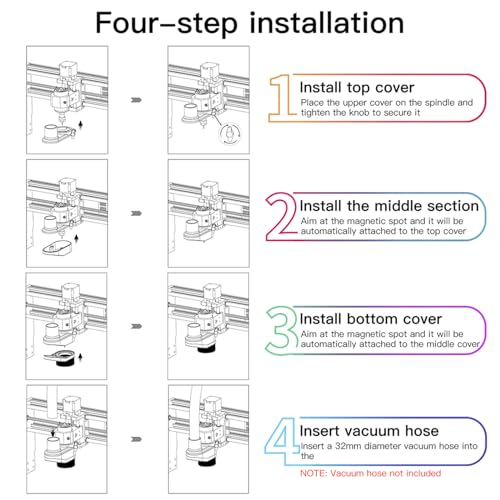 Four-step installation

1 Install top cover
Place the upper cover on the spindle and tighten the knob to secure it

2 Install the middle section
Aim at the magnetic spot and it will be automatically attached to the top cover

3 Install bottom cover
Aim at the magnetic spot and it will be automatically attached to the middle cover

4 Insert vacuum hose
Insert a 32mm diameter vacuum hose into the

NOTE: Vacuum hose not included