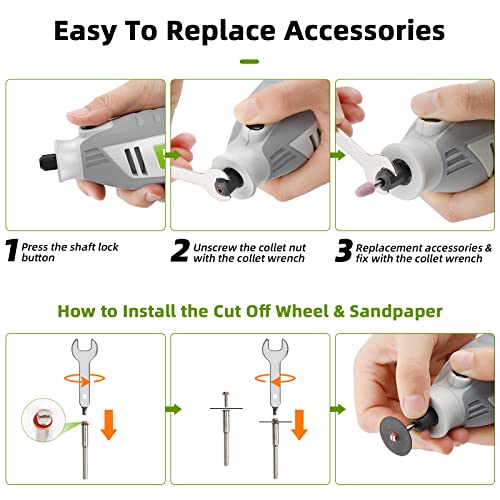 Easy To Replace Accessories

1 Press the shaft lock button

2 Unscrew the collet nut with the collet wrench

3 Replacement accessories & fix with the collet wrench

How to Install the Cut Off Wheel & Sandpaper