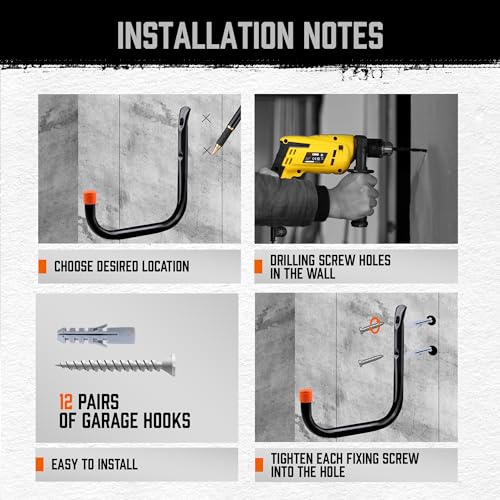 INSTALLATION NOTES

CHOOSE DESIRED LOCATION

DRILLING SCREW HOLES IN THE WALL

12 PAIRS OF GARAGE HOOKS

EASY TO INSTALL

TIGHTEN EACH FIXING SCREW INTO THE HOLE